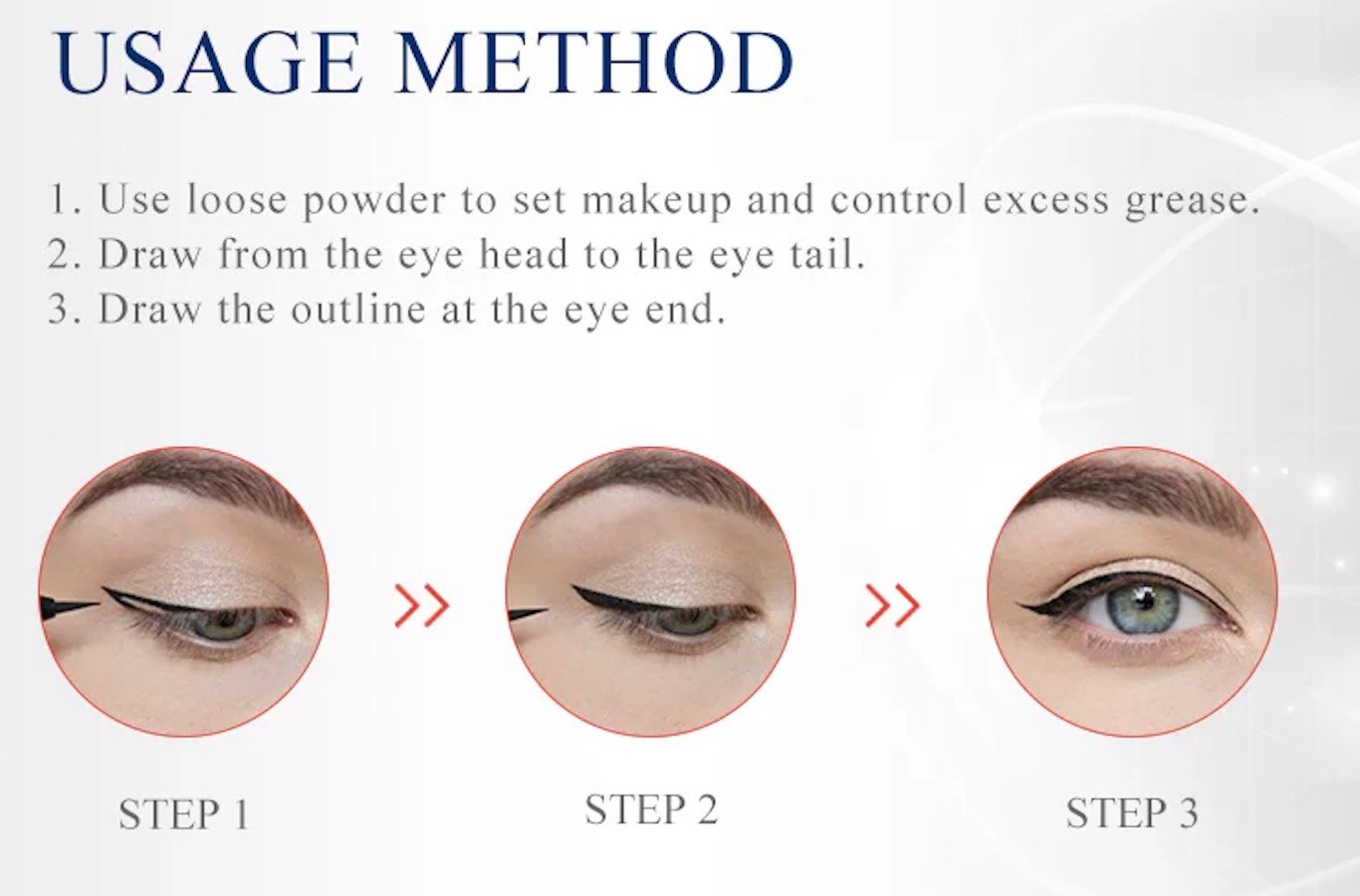 USAGE METHOD

1. Use loose powder to set makeup and control excess grease.
2. Draw from the eye head to the eye tail.
3. Draw the outline at the eye end.

STEP 1

STEP 2

STEP 3