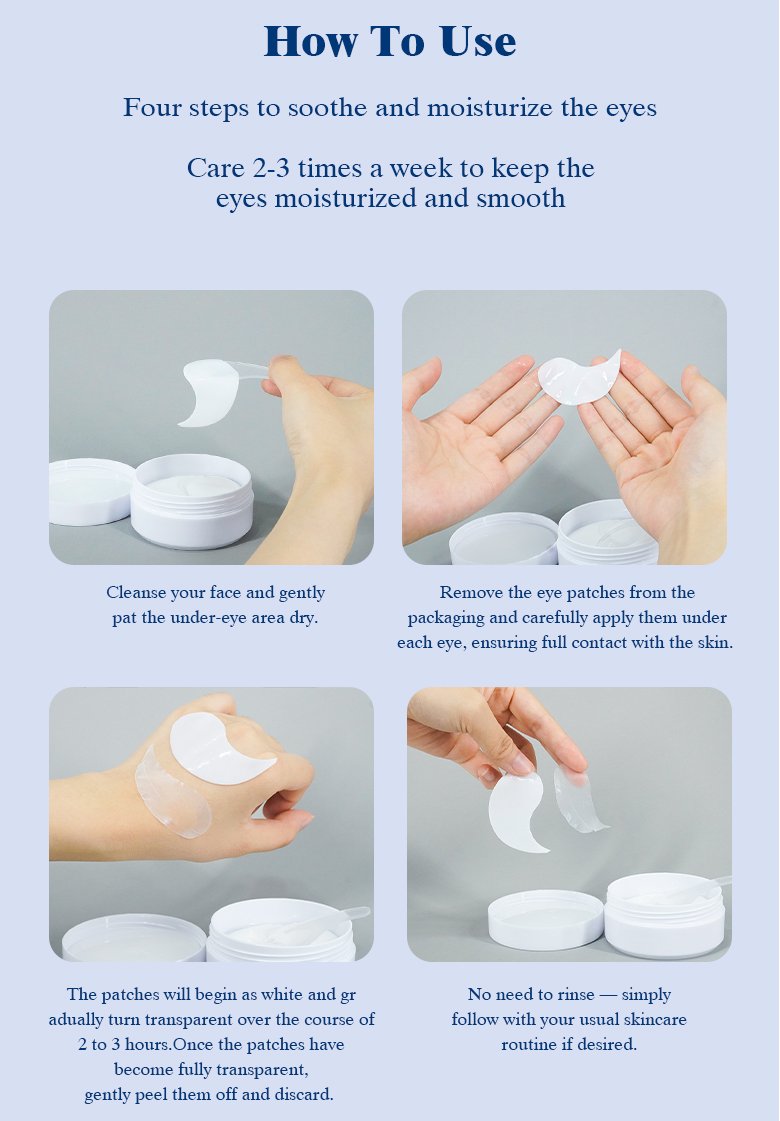 How To Use

Four steps to soothe and moisturize the eyes

Care 2-3 times a week to keep the eyes moisturized and smooth

Cleanse your face and gently pat the under-eye area dry.

Remove the eye patches from the packaging and carefully apply them under each eye, ensuring full contact with the skin.

The patches will begin as white and gr adually turn transparent over the course of 2 to 3 hours.Once the patches have become fully transparent, gently peel them off and discard.

No need to rinse — simply follow with your usual skincare routine if desired.